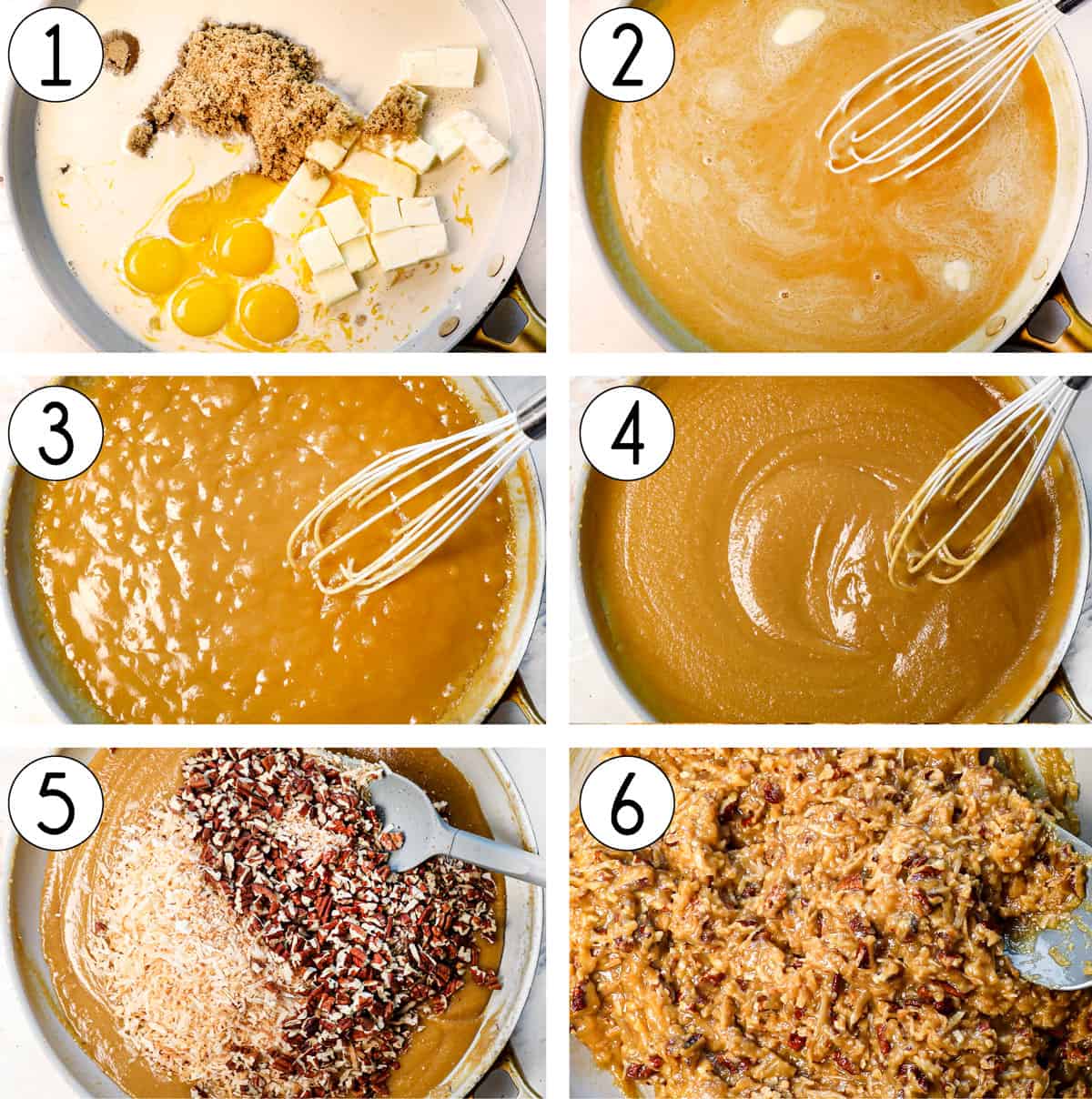 1

2

3

4

5

6